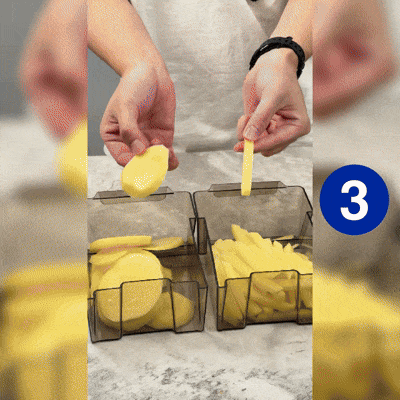 3